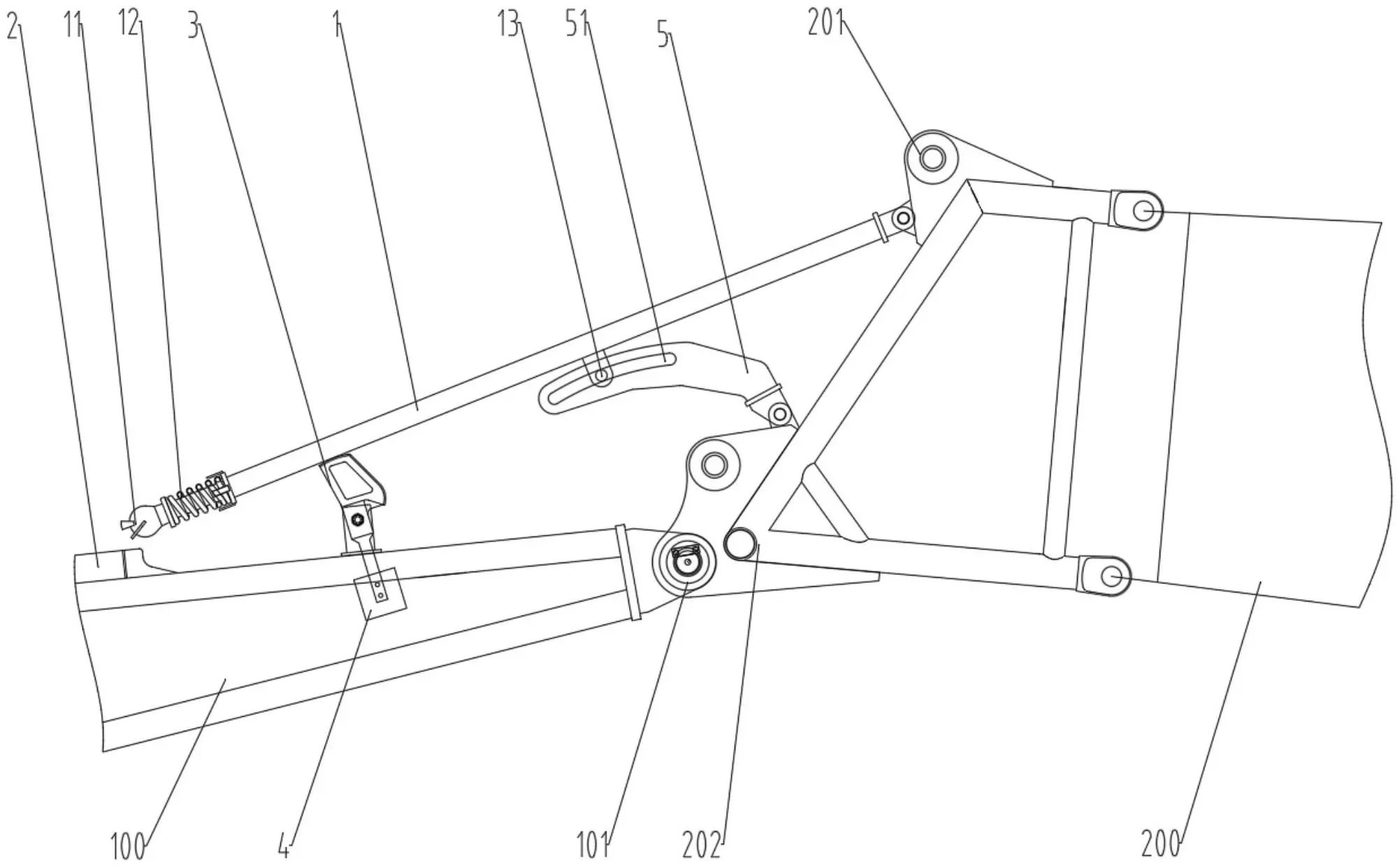 2 11 12 3 1 13 51 5 201

100 4 101 202 200